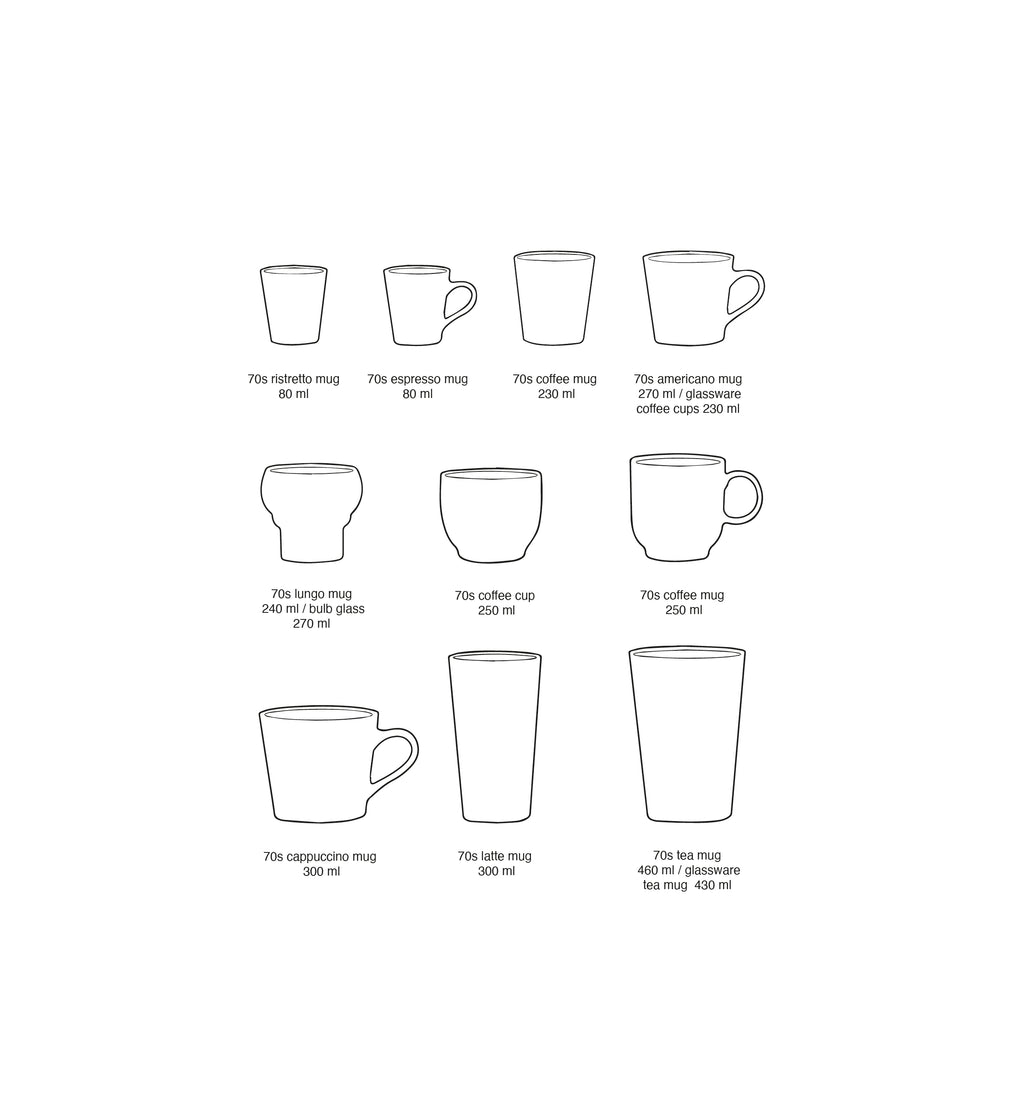 70s ristretto mug
80 ml

70s espresso mug
80 ml

70s coffee mug
230 ml

70s americano mug
270 ml / glassware
coffee cups 230 ml

70s lungo mug
240 ml / bulb glass
270 ml

70s coffee cup
250 ml

70s coffee mug
250 ml

70s cappuccino mug
300 ml

70s latte mug
300 ml

70s tea mug
460 ml / glassware
tea mug 430 ml